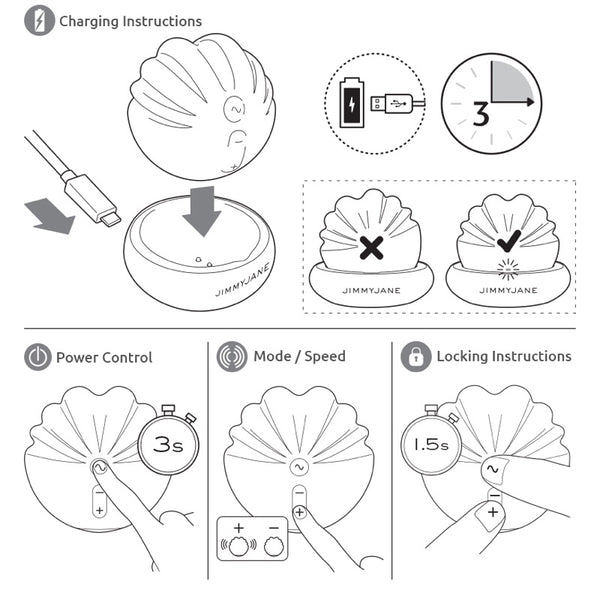 Charging Instructions

3

JIMMYJANE

JIMMYJANE

JIMMYJANE

Power Control

3s

−
+

Mode / Speed

−
+

+ −

Locking Instructions

1.5s

−
+