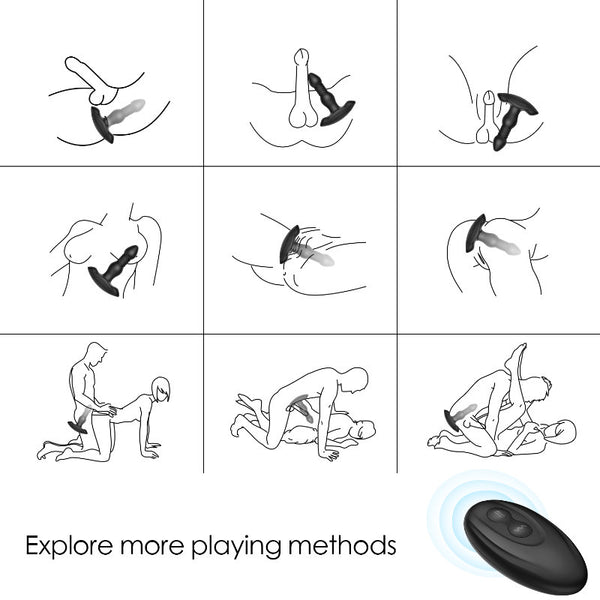 Explore more playing methods